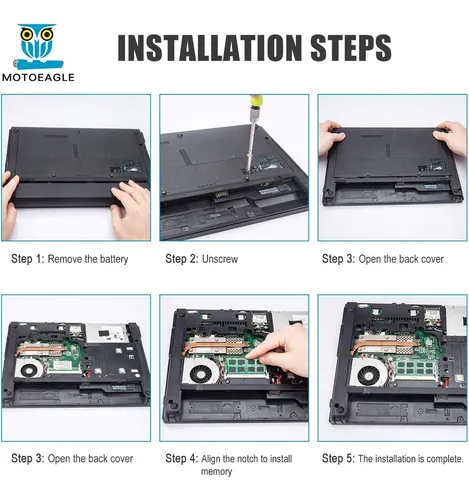 MOTOEAGLE

INSTALLATION STEPS

Step 1: Remove the battery

Step 2: Unscrew

Step 3: Open the back cover

Step 3: Open the back cover

Step 4: Align the notch to install memory

Step 5: The installation is complete.