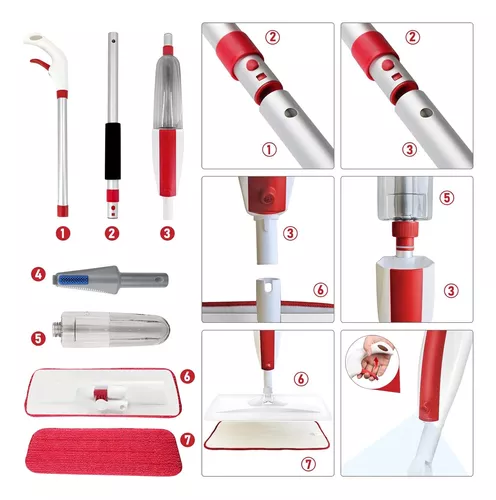 1
2
3
4
5
6
7
2
1
2
3
3
6
5
3
6
7