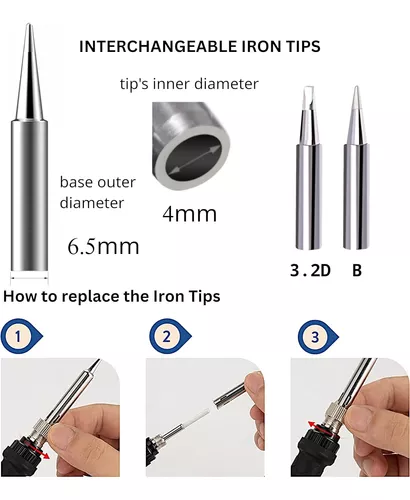 INTERCHANGEABLE IRON TIPS

tip's inner diameter

base outer diameter

4mm

6.5mm

3.2D B

How to replace the Iron Tips

1

2

3